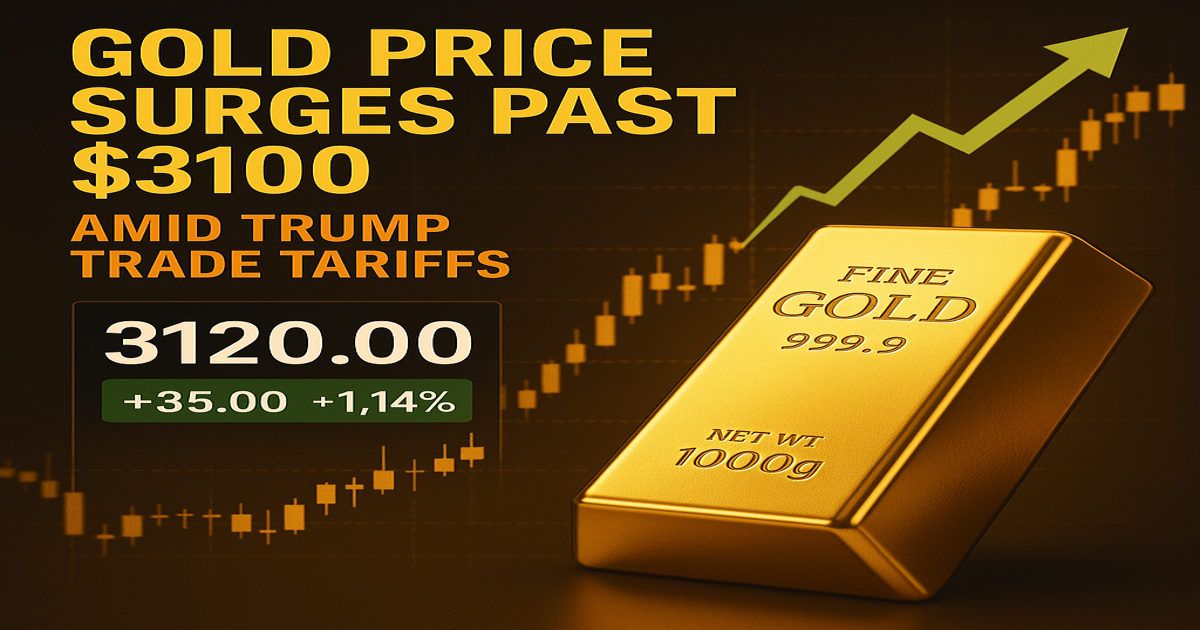 GOLD PRICE SURGES PAST $3100

AMID TRUMP TRADE TARIFFS

3120.00

+35.00 +1,14%

FINE GOLD 999.9

NET WT 1000g